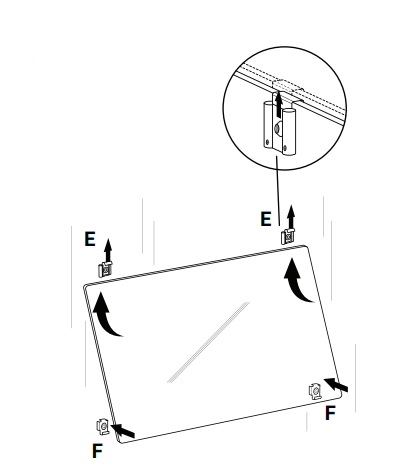 E
E
F
F